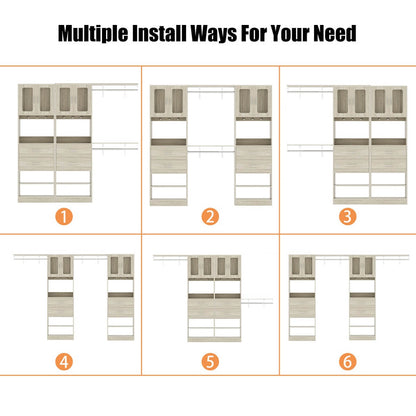 Multiple Install Ways For Your Need

1

2

3

4

5

6